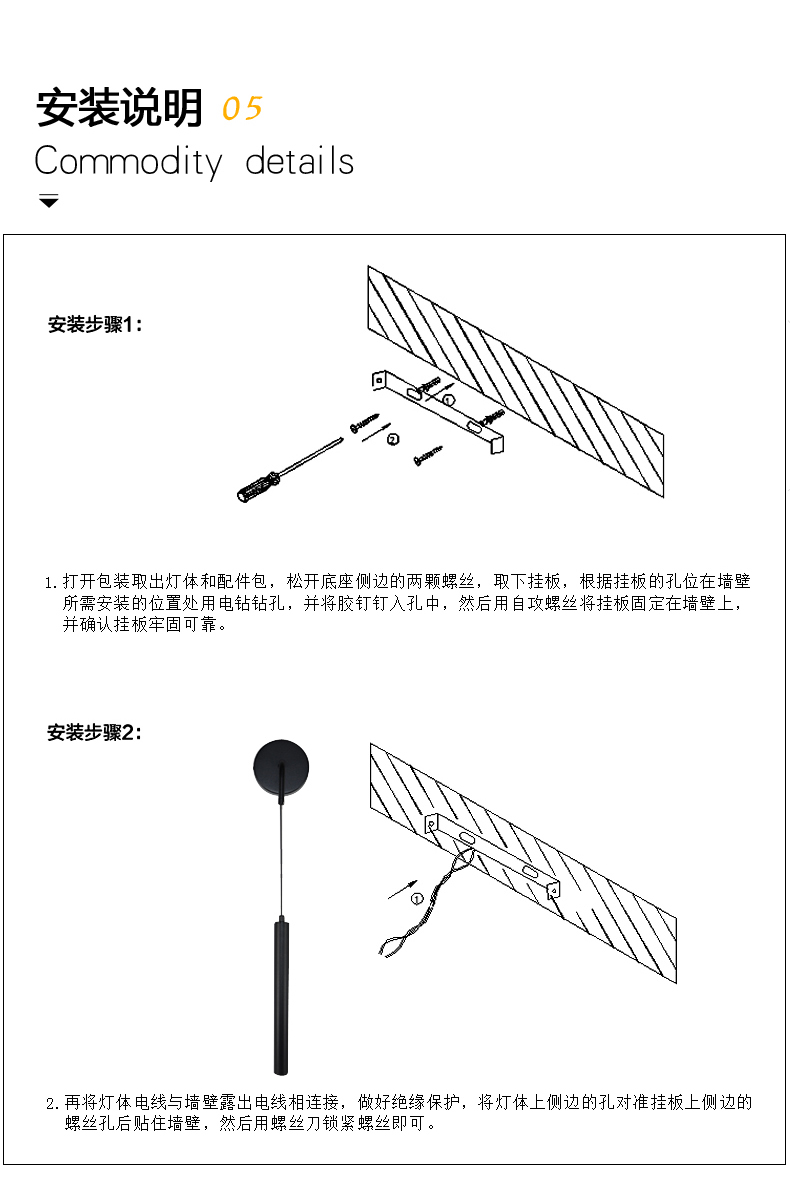 安装说明 05
Commodity details

安装步骤1:

①
②

1. 打开包装取出灯体和配件包，松开底座侧边的两颗螺丝，取下挂板，根据挂板的孔位在墙壁所需安装的位置处用电钻钻孔，并将胶钉钉入孔中，然后用自攻螺丝将挂板固定在墙壁上，并确认挂板牢固可靠。

安装步骤2:

①

2. 再将灯体电线与墙壁露出电线相连接，做好绝缘保护，将灯体上侧边的孔对准挂板上侧边的螺丝孔后贴住墙壁，然后用螺丝刀锁紧螺丝即可。