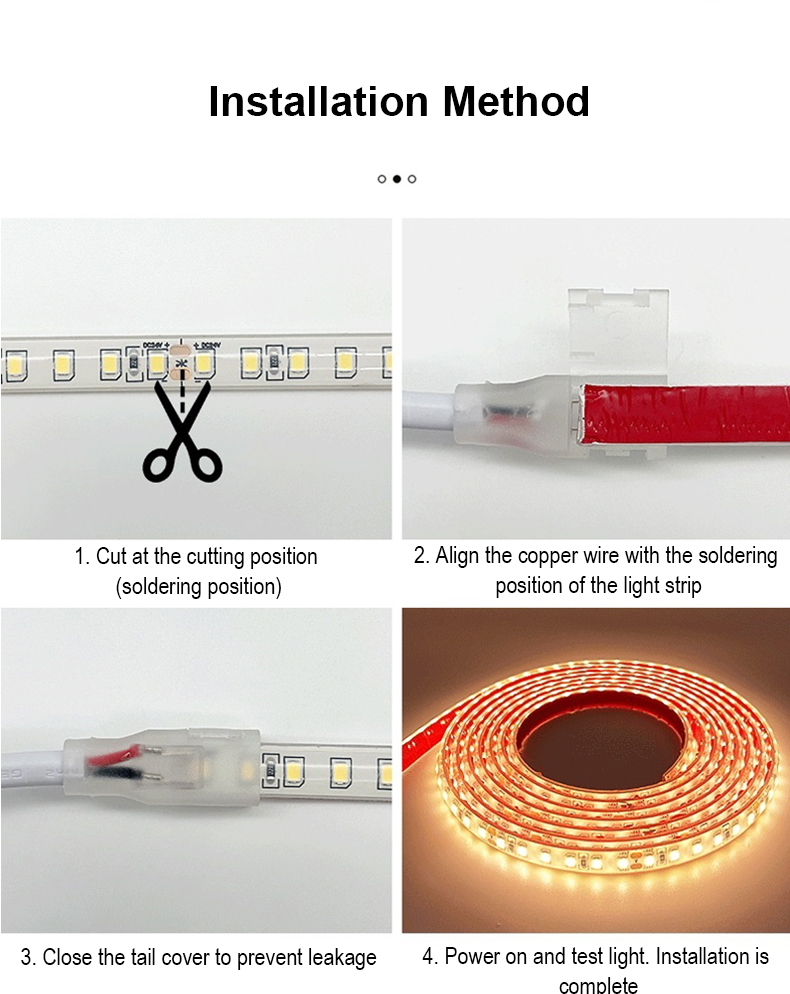 Installation Method

DC24V + + DC24V

1. Cut at the cutting position (soldering position)

2. Align the copper wire with the soldering position of the light strip

3. Close the tail cover to prevent leakage

4. Power on and test light. Installation is complete